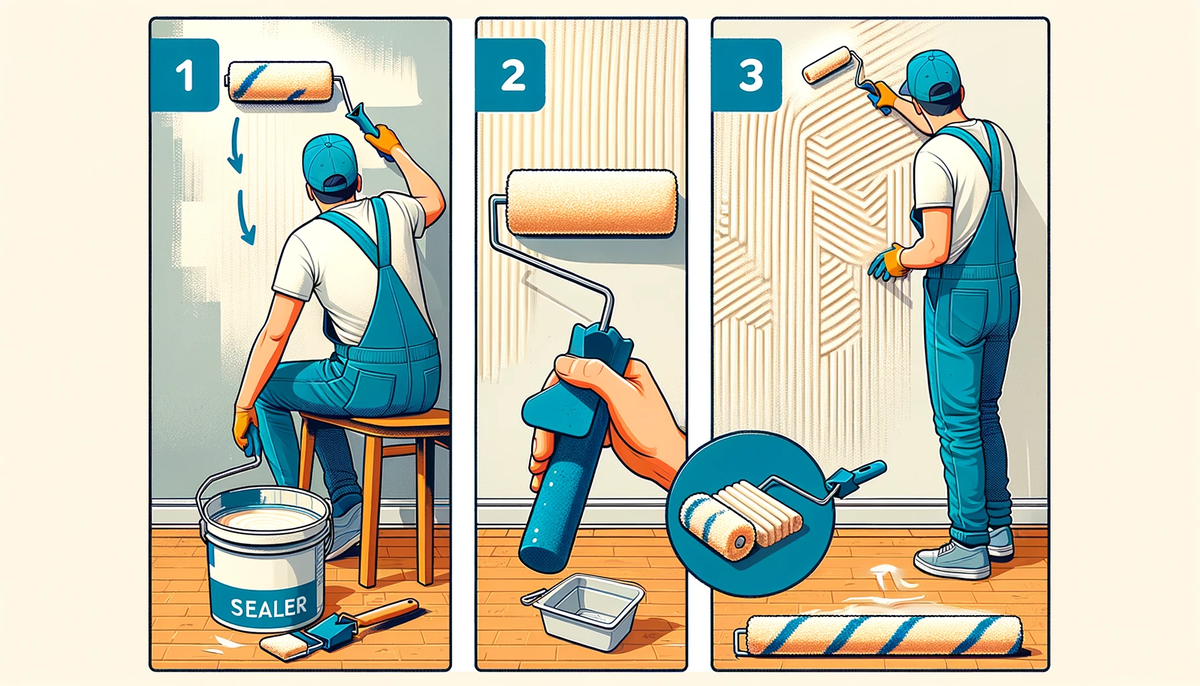 1

SEALER

2

3